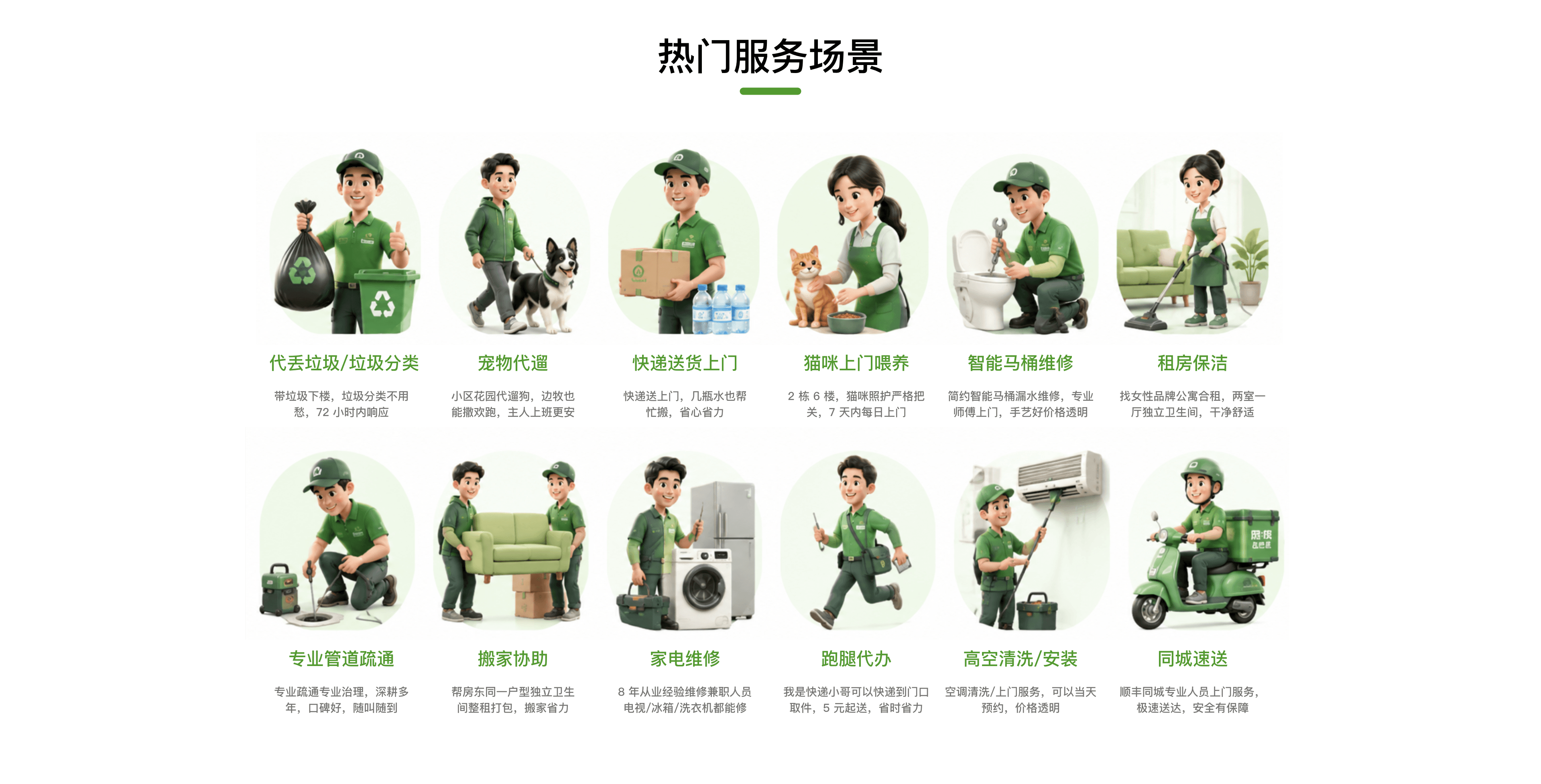 热门服务场景

代丢垃圾/垃圾分类

带垃圾下楼，垃圾分类不用愁，72 小时内响应

宠物代遛

小区花园代遛狗，边牧也能撒欢跑，主人上班更安

快递送货上门

快递送上门，几瓶水也帮忙搬，省心省力

猫咪上门喂养

2 栋 6 楼，猫咪照护严格把关，7 天内每日上门

智能马桶维修

简约智能马桶漏水维修，专业师傅上门，手艺好价格透明

租房保洁

找女性品牌公寓合租，两室一厅独立卫生间，干净舒适

专业管道疏通

专业疏通专业治理，深耕多年，口碑好，随叫随到

搬家协助

帮房东同一户型独立卫生间整租打包，搬家省力

家电维修

8 年从业经验维修兼职人员电视/冰箱/洗衣机都能修

跑腿代办

我是快递小哥可以快递到门口取件，5 元起送，省时省力

高空清洗/安装

空调清洗/上门服务，可以当天预约，价格透明

同城速送

顺丰同城专业人员上门服务，极速送达，安全有保障